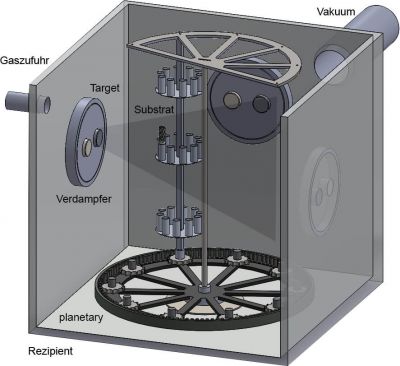 Vakuum

Gaszufuhr

Target

Substrat

Verdampfer

planetary

Rezipient